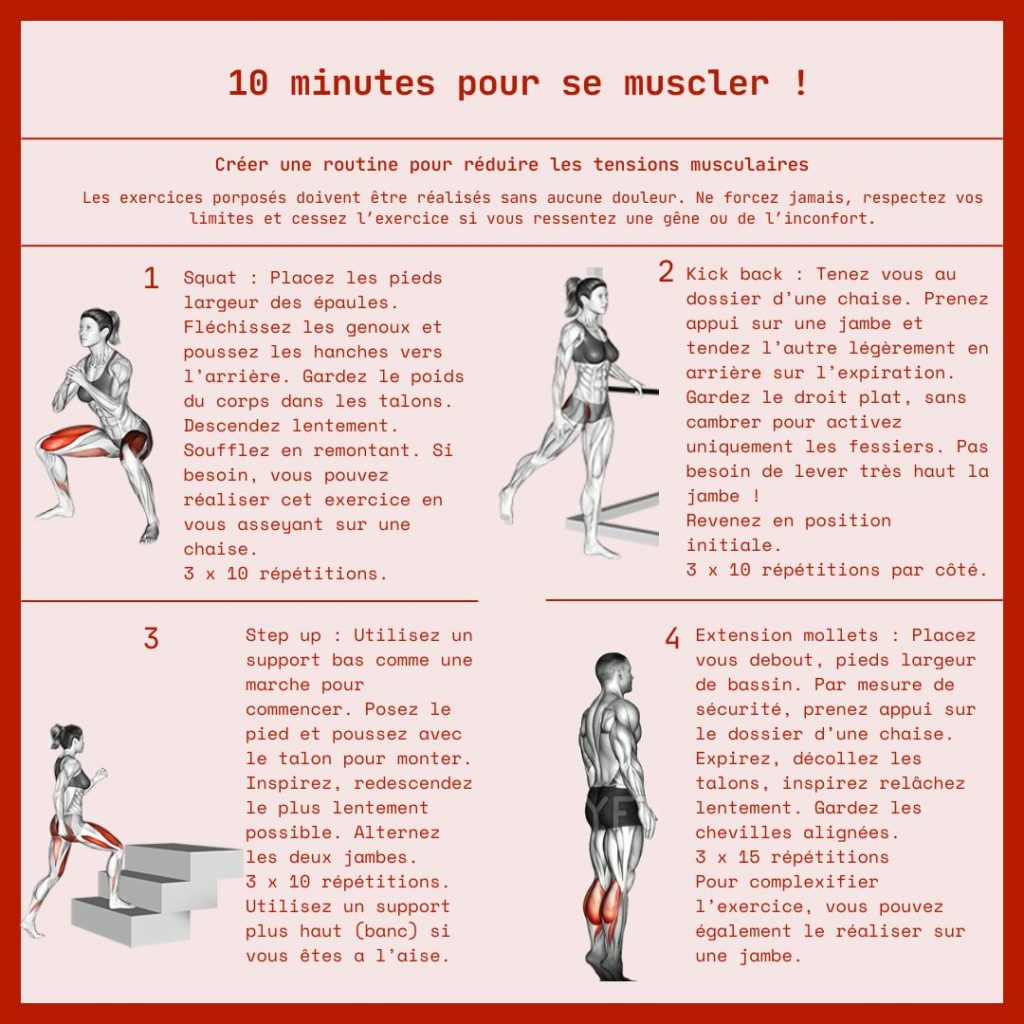 10 minutes pour se muscler !

Créer une routine pour réduire les tensions musculaires

Les exercices porposés doivent être réalisés sans aucune douleur. Ne forcez jamais, respectez vos limites et cessez l'exercice si vous ressentez une gêne ou de l'inconfort.

1 Squat : Placez les pieds largeur des épaules. Fléchissez les genoux et poussez les hanches vers l'arrière. Gardez le poids du corps dans les talons. Descendez lentement. Soufflez en remontant. Si besoin, vous pouvez réaliser cet exercice en vous asseyant sur une chaise.
3 x 10 répétitions.

2 Kick back : Tenez vous au dossier d'une chaise. Prenez appui sur une jambe et tendez l'autre légèrement en arrière sur l'expiration. Gardez le droit plat, sans cambrer pour activez uniquement les fessiers. Pas besoin de lever très haut la jambe !
Revenez en position initiale.
3 x 10 répétitions par côté.

3 Step up : Utilisez un support bas comme une marche pour commencer. Posez le pied et poussez avec le talon pour monter. Inspirez, redescendez le plus lentement possible. Alternez les deux jambes.
3 x 10 répétitions.
Utilisez un support plus haut (banc) si vous êtes a l'aise.

4 Extension mollets : Placez vous debout, pieds largeur de bassin. Par mesure de sécurité, prenez appui sur le dossier d'une chaise. Expirez, décollez les talons, inspirez relâchez lentement. Gardez les chevilles alignées.
3 x 15 répétitions
Pour complexifier l'exercice, vous pouvez également le réaliser sur une jambe.